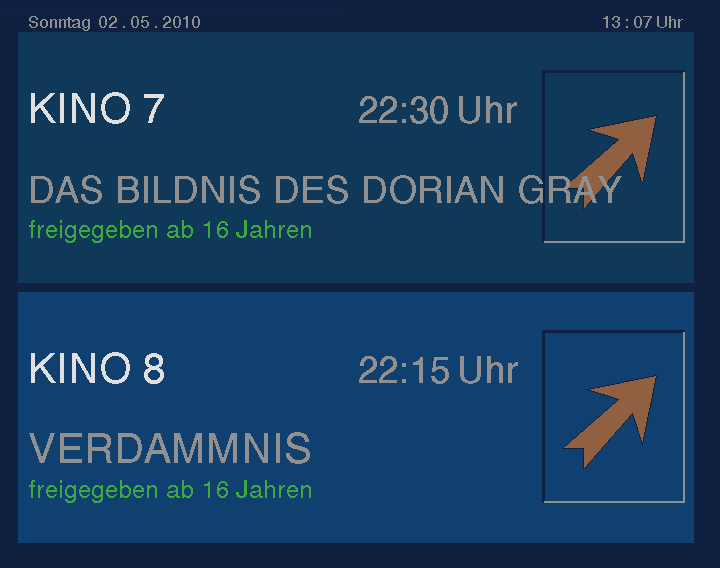 Sonntag 02 . 05 . 2010

13 : 07 Uhr

KINO 7

22:30 Uhr

DAS BILDNIS DES DORIAN GRAY

freigegeben ab 16 Jahren

KINO 8

22:15 Uhr

VERDAMMNIS

freigegeben ab 16 Jahren